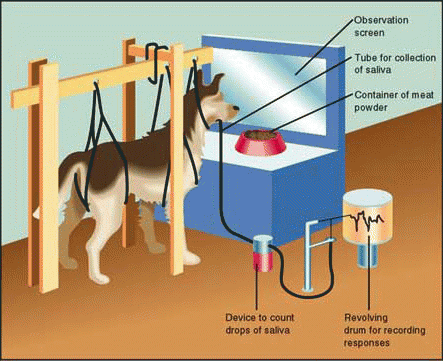 Observation screen

Tube for collection of saliva

Container of meat powder

Device to count drops of saliva

Revolving drum for recording responses